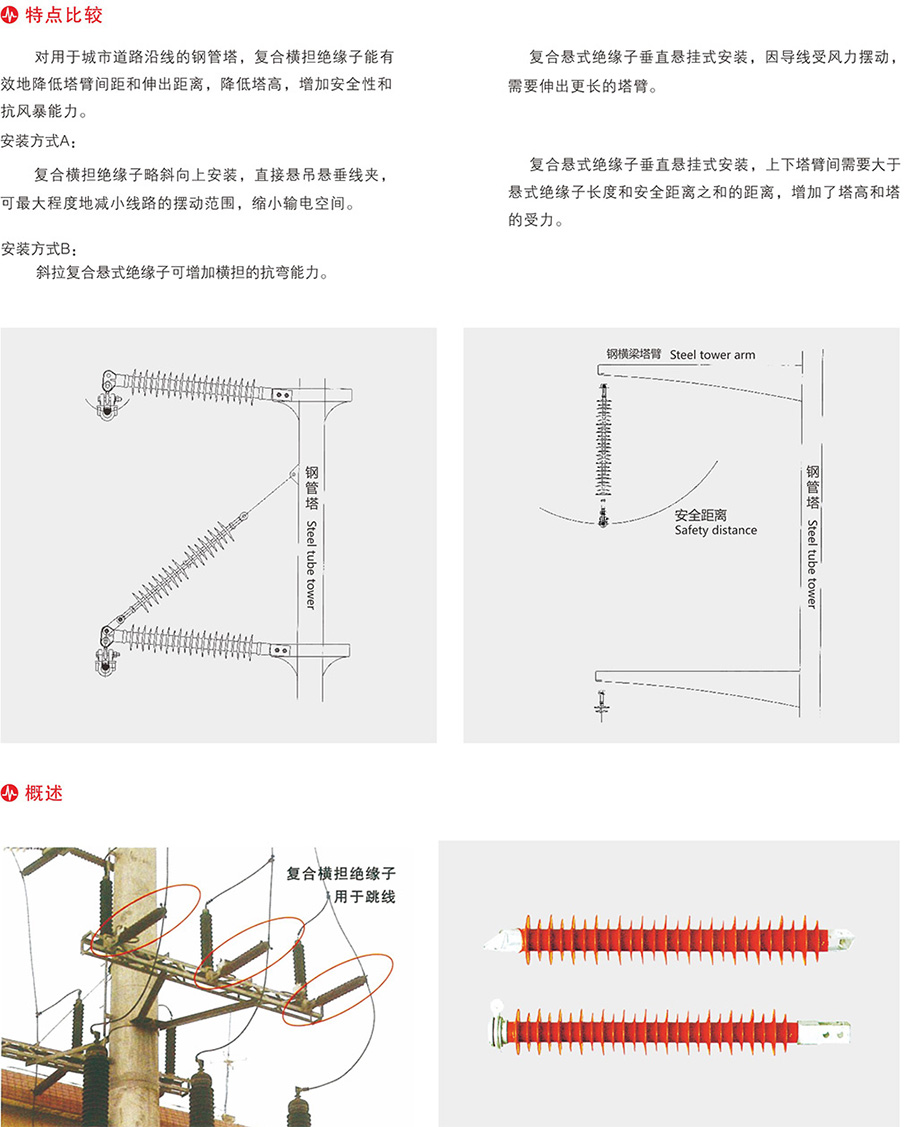 特点比较

对用于城市道路沿线的钢管塔，复合横担绝缘子能有效地降低塔臂间距和伸出距离，降低塔高，增加安全性和抗风暴能力。

安装方式A：

复合横担绝缘子略斜向上安装，直接悬吊悬垂线夹，可最大程度地减小线路的摆动范围，缩小输电空间。

安装方式B：

斜拉复合悬式绝缘子可增加横担的抗弯能力。

复合悬式绝缘子垂直悬挂式安装，因导线受风力摆动，需要伸出更长的塔臂。

复合悬式绝缘子垂直悬挂式安装，上下塔臂间需要大于悬式绝缘子长度和安全距离之和的距离，增加了塔高和塔的受力。

钢管塔
Steel tube tower

钢横梁塔臂 Steel tower arm

安全距离
Safety distance

钢管塔
Steel tube tower

概述

复合横担绝缘子
用于跳线